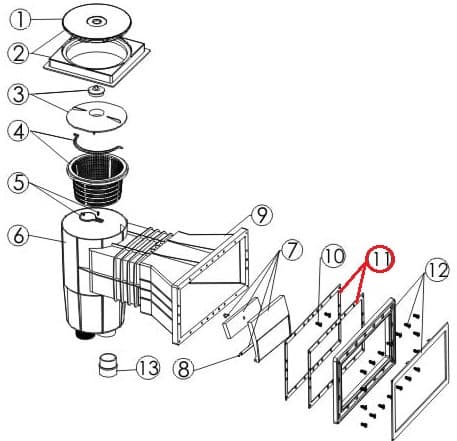 1
2
3
4
5
6
9
7
10
11
12
13
8