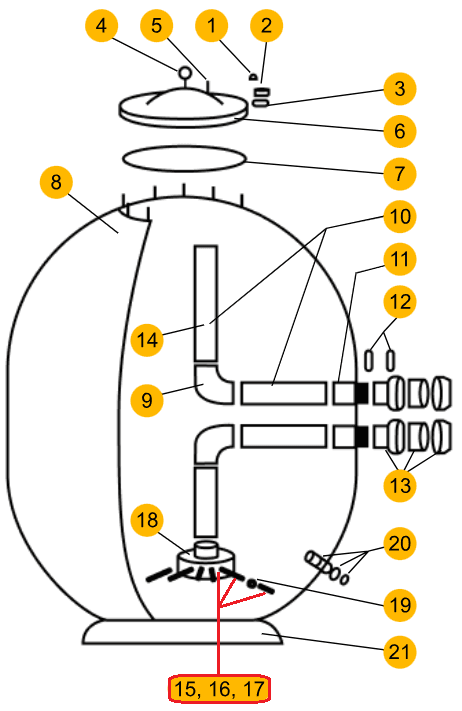 4
5
1
2
3
6
7
8
10
11
12
14
9
13
18
20
19
21
15, 16, 17