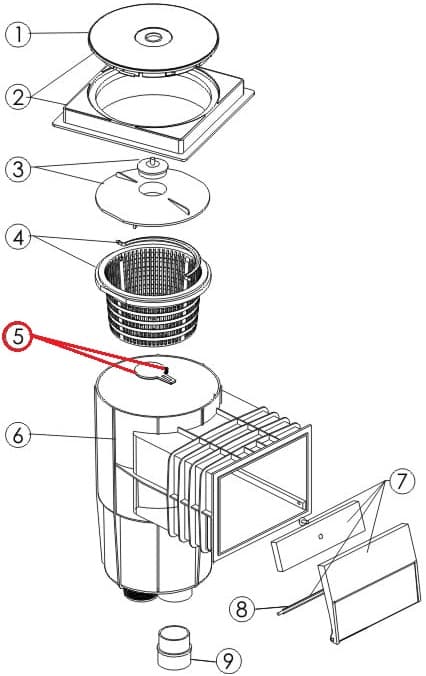 1
2
3
4
5
6
7
8
9