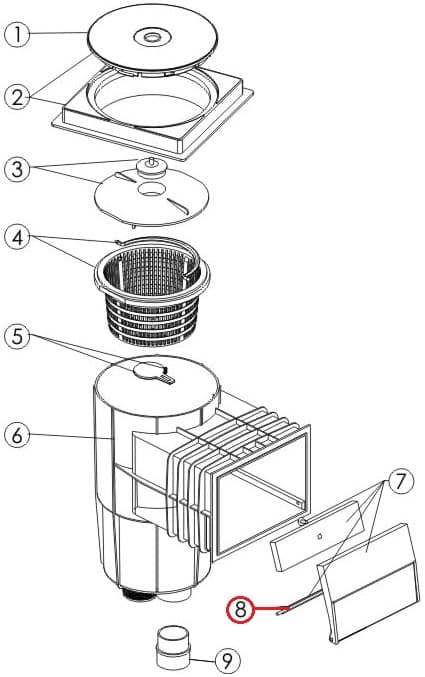 1
2
3
4
5
6
7
8
9