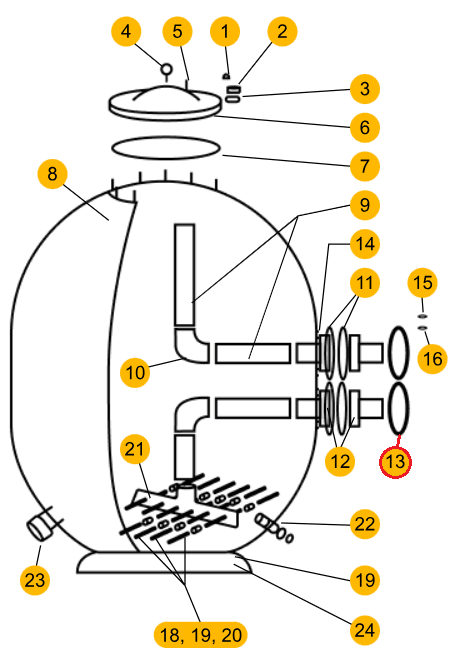 4
5
1
2
3
6
7
8
9
14
11
15
16
10
12
13
21
22
23
19
24
18, 19, 20